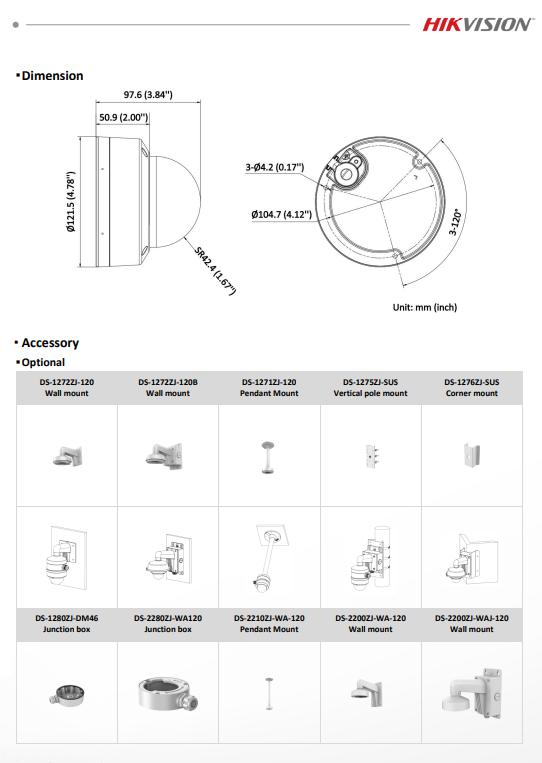 HIKVISION

▪Dimension

97.6 (3.84")

50.9 (2.00")

Ø121.5 (4.78")

SR42.4 (1.67")

3-Ø4.2 (0.17")

Ø104.7 (4.12")

3-120°

Unit: mm (inch)

▪ Accessory

▪Optional

| DS-1272ZJ-120 Wall mount | DS-1272ZJ-120B Wall mount | DS-1271ZJ-120 Pendant Mount | DS-1275ZJ-SUS Vertical pole mount | DS-1276ZJ-SUS Corner mount |
|---|---|---|---|---|
| | | | | |
| | | | | |
| DS-1280ZJ-DM46 Junction box | DS-2280ZJ-WA120 Junction box | DS-2210ZJ-WA-120 Pendant Mount | DS-2200ZJ-WA-120 Wall mount | DS-2200ZJ-WAJ-120 Wall mount |
| | | | | |